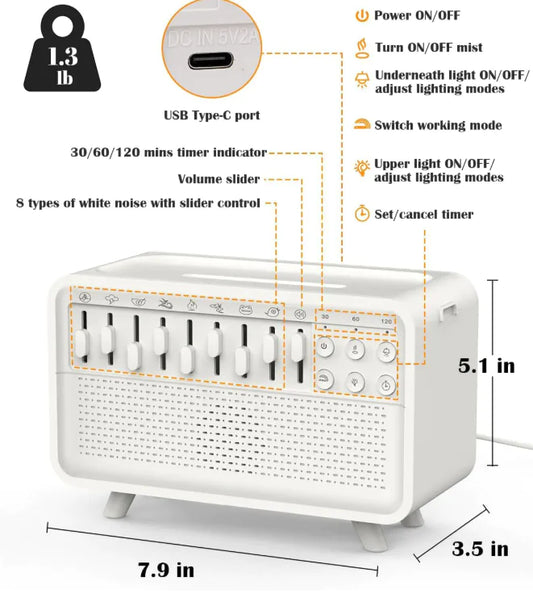 1.3 lb

DC IN 5V2A

USB Type-C port

Power ON/OFF

Turn ON/OFF mist

Underneath light ON/OFF/ adjust lighting modes

Switch working mode

Upper light ON/OFF/ adjust lighting modes

Set/cancel timer

30/60/120 mins timer indicator

Volume slider

8 types of white noise with slider control

30 60 120

5.1 in

3.5 in

7.9 in